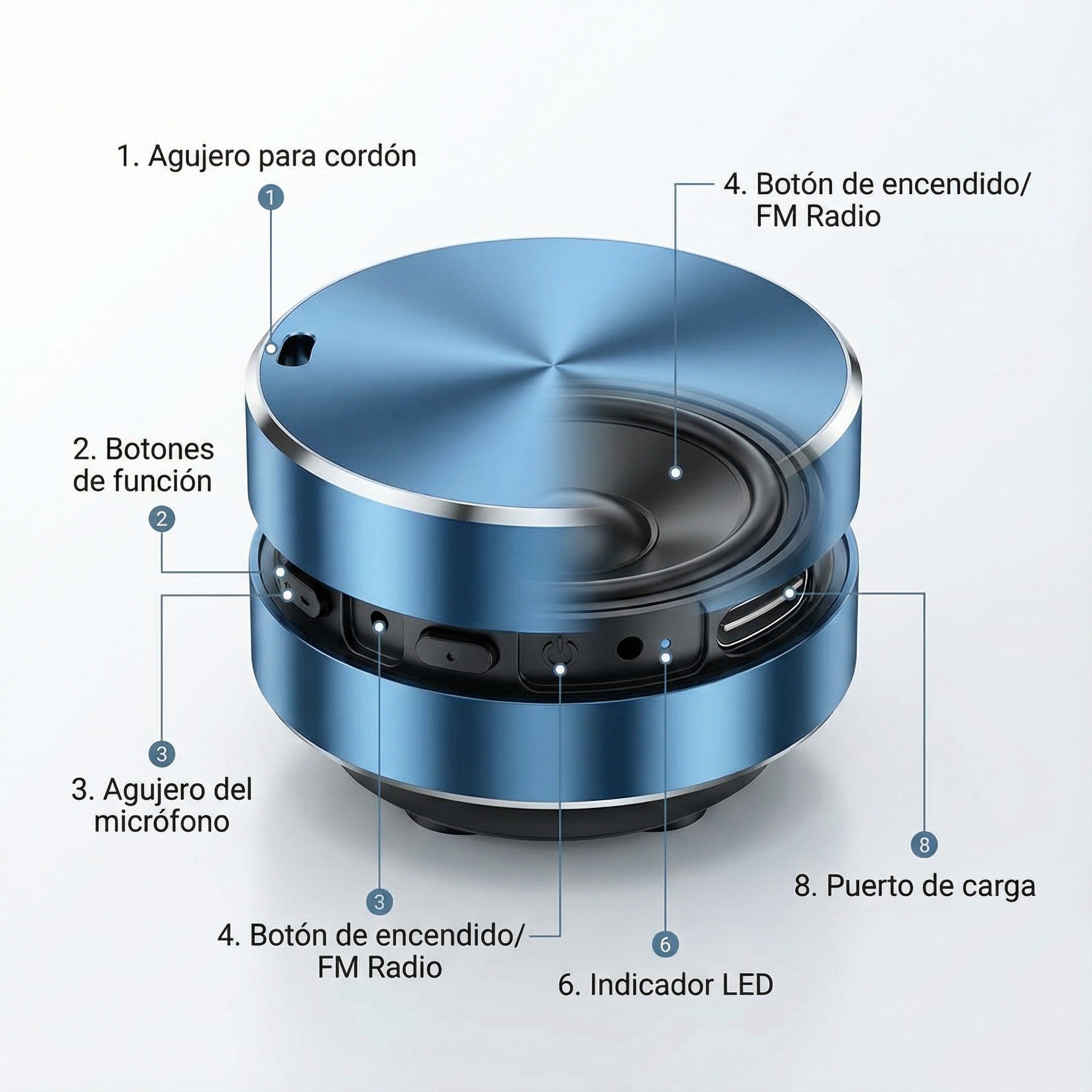 1. Agujero para cordón

1

4. Botón de encendido/ FM Radio

2. Botones de función

2

3

3. Agujero del micrófono

3

4. Botón de encendido/ FM Radio

6

6. Indicador LED

8

8. Puerto de carga